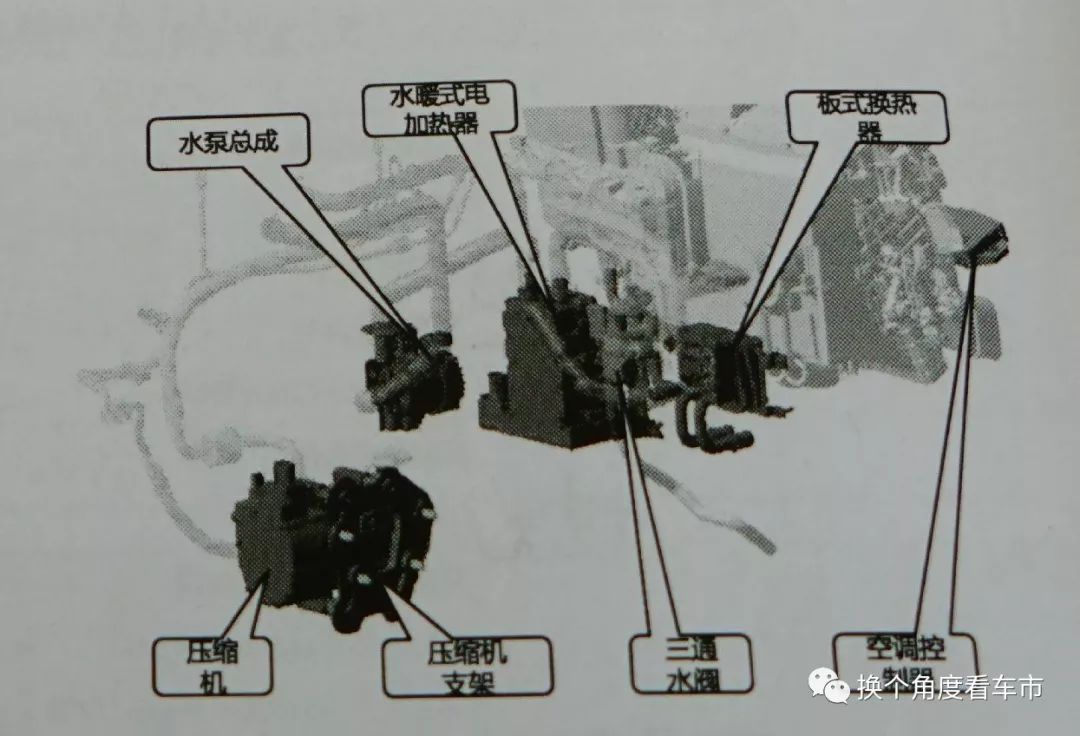 水泵总成

水暖式电加热器

板式换热器

压缩机

压缩机支架

三通水阀

空调控制器

换个角度看车市